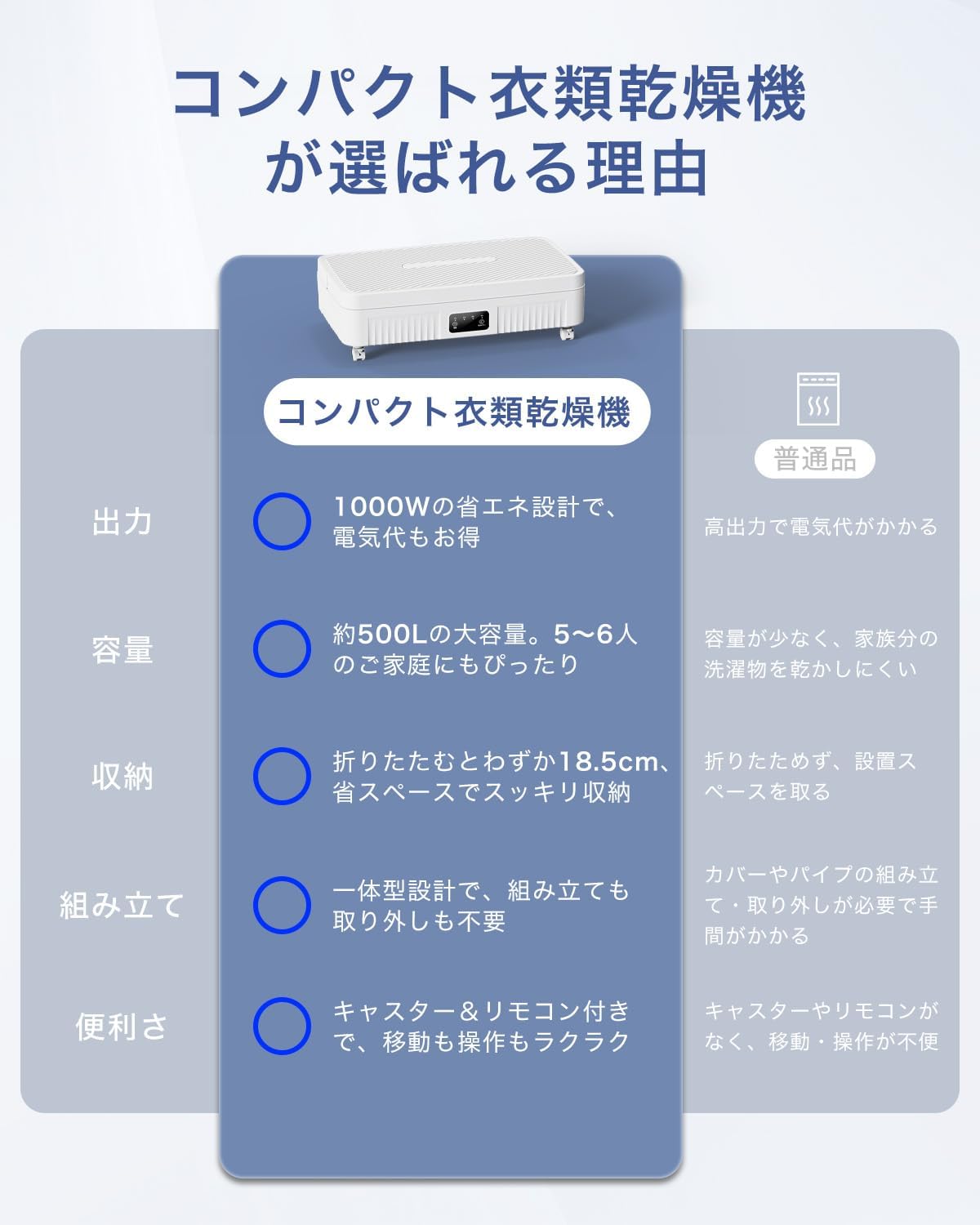 コンパクト衣類乾燥機が選ばれる理由

|  | コンパクト衣類乾燥機 | 普通品 |
|---|---|---|
| 出力 | 1000Wの省エネ設計で、電気代もお得 | 高出力で電気代がかかる |
| 容量 | 約500Lの大容量。5〜6人のご家庭にもぴったり | 容量が少なく、家族分の洗濯物を乾かしにくい |
| 収納 | 折りたたむとわずか18.5cm、省スペースでスッキリ収納 | 折りたためず、設置スペースを取る |
| 組み立て | 一体型設計で、組み立ても取り外しも不要 | カバーやパイプの組み立て・取り外しが必要で手間がかかる |
| 便利さ | キャスター&リモコン付きで、移動も操作もラクラク | キャスターやリモコンがなく、移動・操作が不便 |