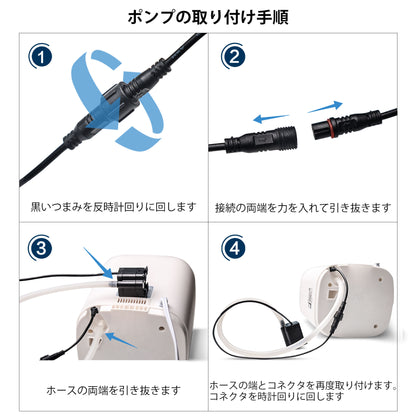 ポンプの取り付け手順

1

黒いつまみを反時計回りに回します

2

接続の両端を力を入れて引き抜きます

3

ホースの両端を引き抜きます

4

ホースの端とコネクタを再度取り付けます。コネクタを時計回りに回します